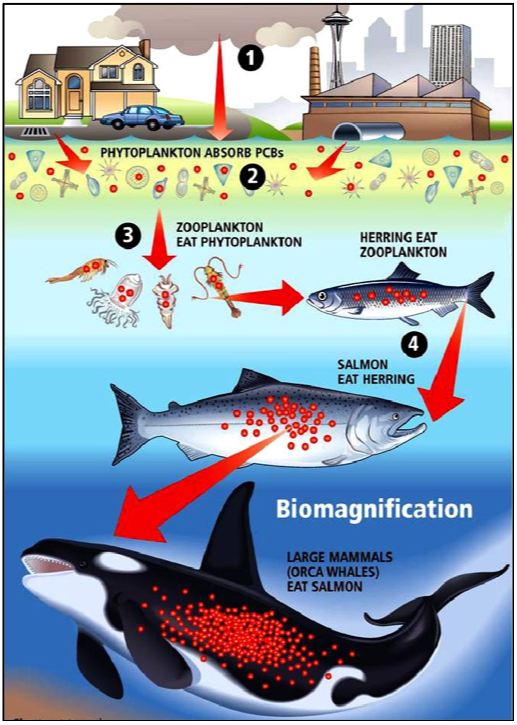 1

PHYTOPLANKTON ABSORB PCBs

2

3

ZOOPLANKTON EAT PHYTOPLANKTON

HERRING EAT ZOOPLANKTON

4

SALMON EAT HERRING

Biomagnification

LARGE MAMMALS (ORCA WHALES) EAT SALMON